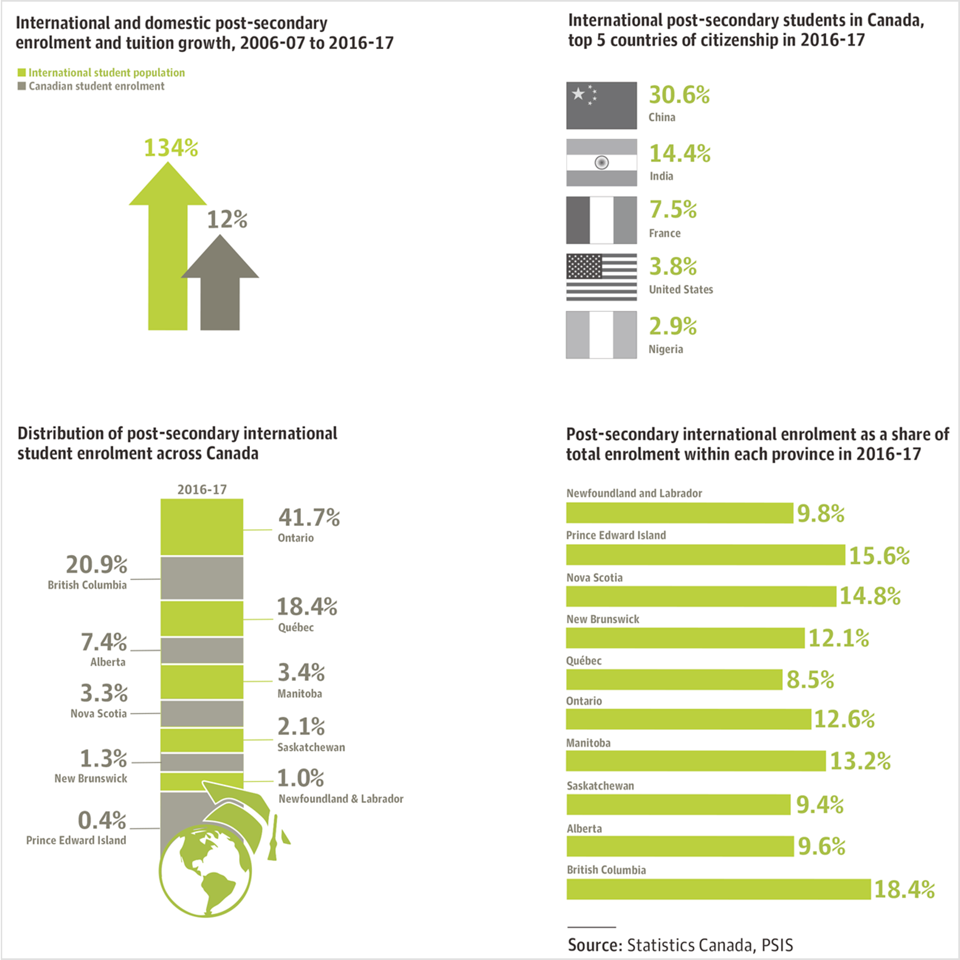 International and domestic post-secondary enrolment and tuition growth, 2006-07 to 2016-17

International student population
Canadian student enrolment

134%

12%

International post-secondary students in Canada, top 5 countries of citizenship in 2016-17

30.6%
China

14.4%
India

7.5%
France

3.8%
United States

2.9%
Nigeria

Distribution of post-secondary international student enrolment across Canada

2016-17

41.7%
Ontario

20.9%
British Columbia

18.4%
Québec

7.4%
Alberta

3.4%
Manitoba

3.3%
Nova Scotia

2.1%
Saskatchewan

1.3%
New Brunswick

1.0%
Newfoundland & Labrador

0.4%
Prince Edward Island

Post-secondary international enrolment as a share of total enrolment within each province in 2016-17

Newfoundland and Labrador
9.8%

Prince Edward Island
15.6%

Nova Scotia
14.8%

New Brunswick
12.1%

Québec
8.5%

Ontario
12.6%

Manitoba
13.2%

Saskatchewan
9.4%

Alberta
9.6%

British Columbia
18.4%

Source: Statistics Canada, PSIS